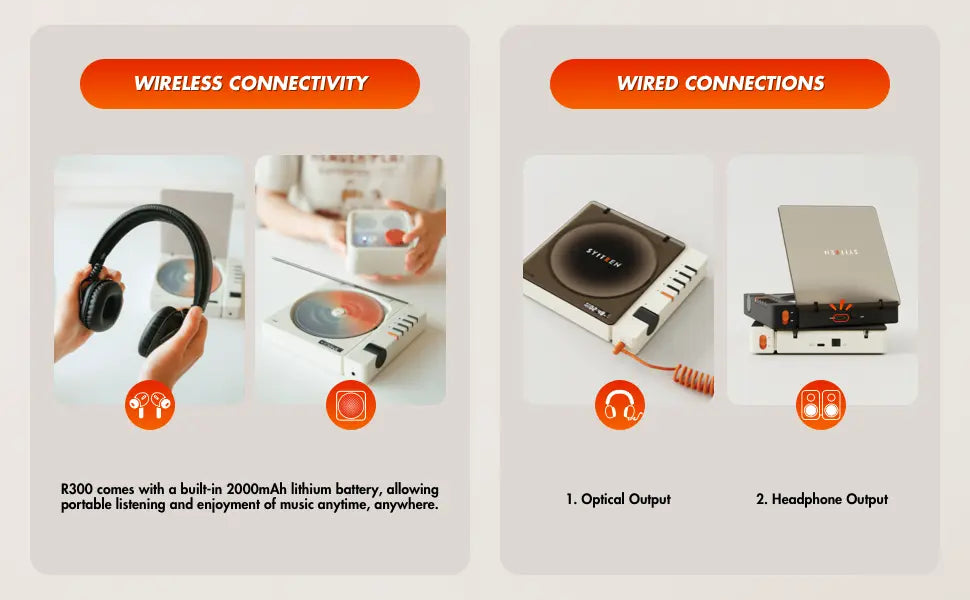 WIRELESS CONNECTIVITY

R300 comes with a built-in 2000mAh lithium battery, allowing portable listening and enjoyment of music anytime, anywhere.

WIRED CONNECTIONS

SYITREN

1. Optical Output

2. Headphone Output